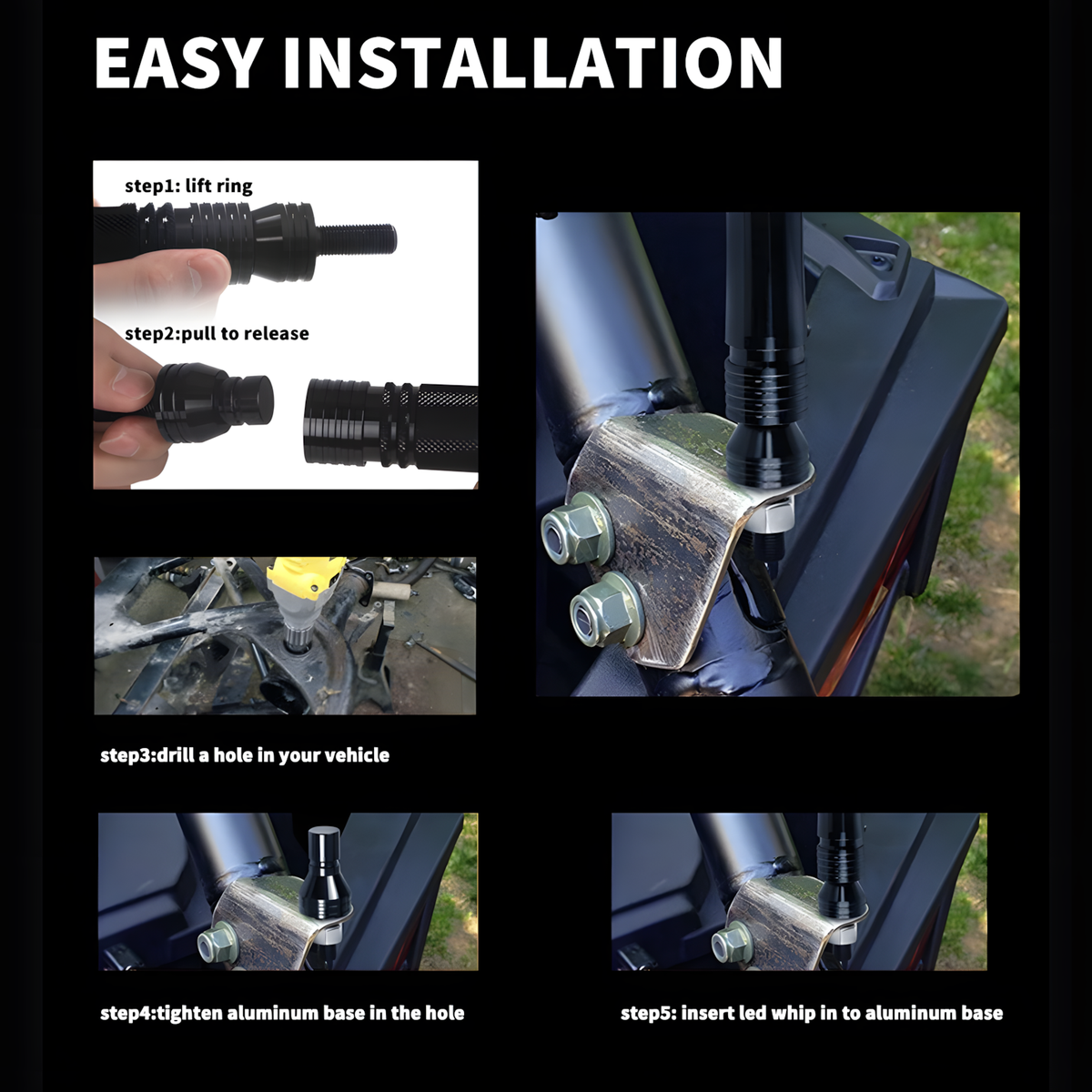 EASY INSTALLATION

step1: lift ring

step2:pull to release

step3:drill a hole in your vehicle

step4:tighten aluminum base in the hole

step5: insert led whip in to aluminum base